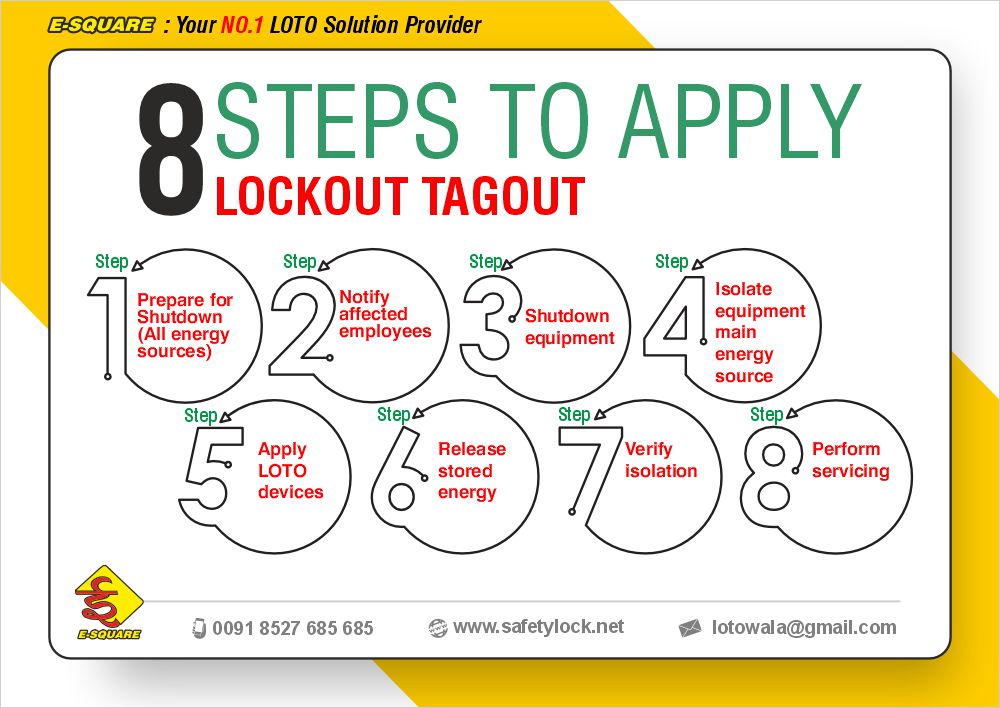 E-SQUARE : Your NO.1 LOTO Solution Provider

8 STEPS TO APPLY LOCKOUT TAGOUT

Step 1 Prepare for Shutdown (All energy sources)

Step 2 Notify affected employees

Step 3 Shutdown equipment

Step 4 Isolate equipment main energy source

Step 5 Apply LOTO devices

Step 6 Release stored energy

Step 7 Verify isolation

Step 8 Perform servicing

E-SQUARE

0091 8527 685 685 www.safetylock.net lotowala@gmail.com